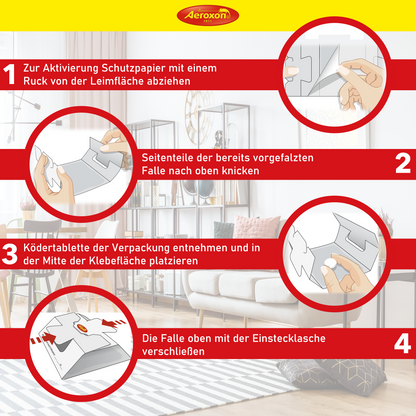 Aeroxon

1 Zur Aktivierung Schutzpapier mit einem Ruck von der Leimfläche abziehen

Seitenteile der bereits vorgefalzten Falle nach oben knicken 2

3 Ködertablette der Verpackung entnehmen und in der Mitte der Klebefläche platzieren

Die Falle oben mit der Einstecklasche verschließen 4