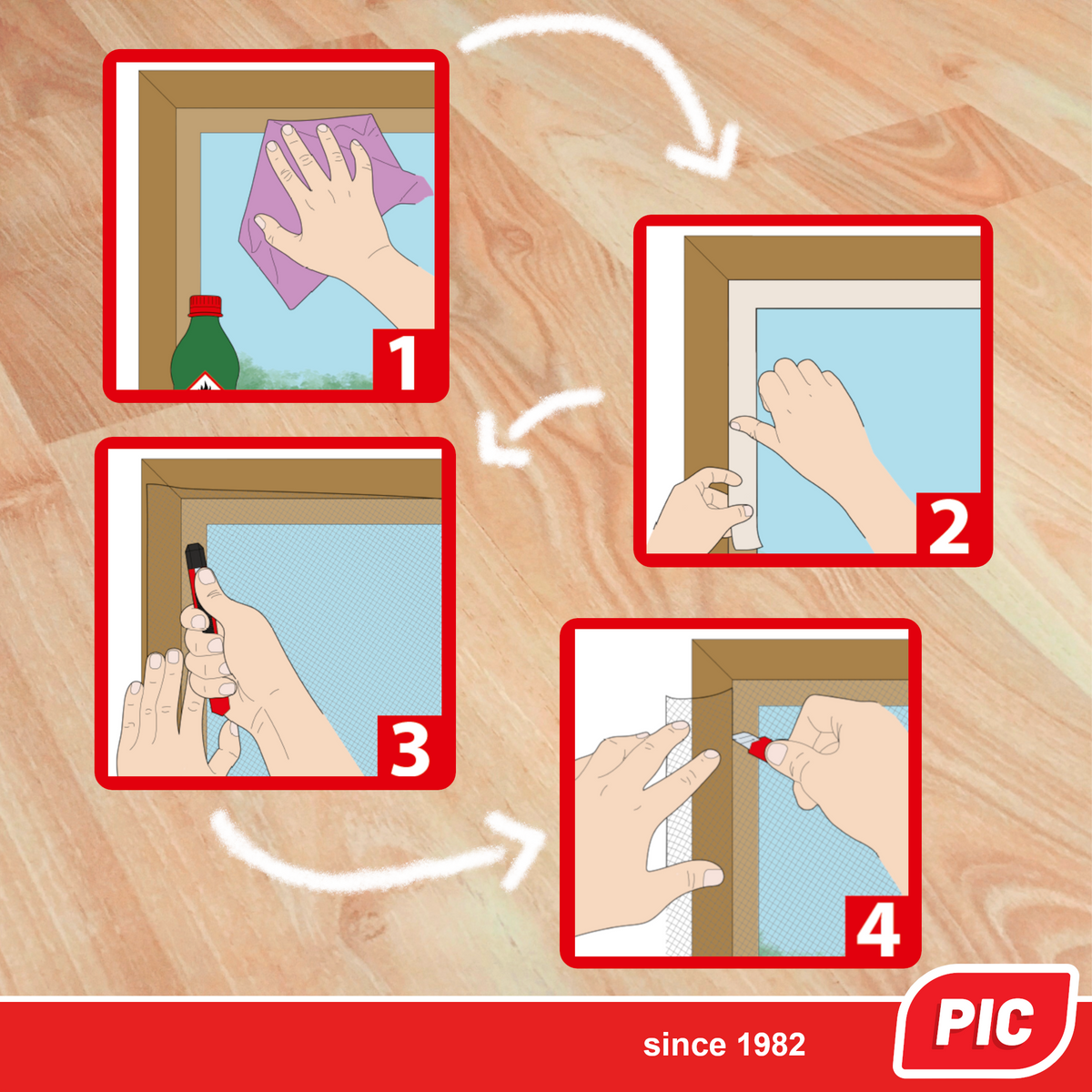 1

2

3

4

since 1982

PIC